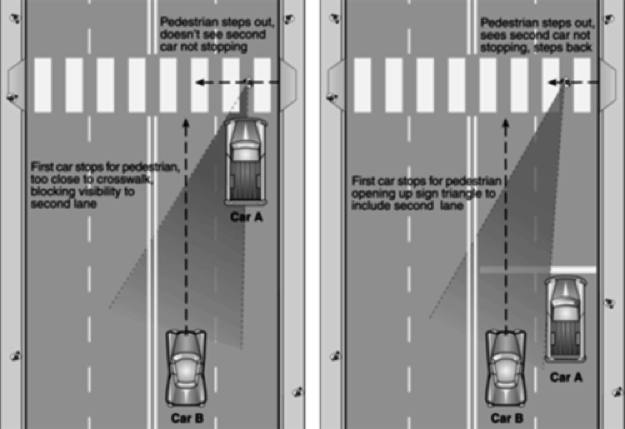 Pedestrian steps out, doesn't see second car not stopping

First car stops for pedestrian, too close to crosswalk, blocking visibility to second lane

Car A

Car B

Pedestrian steps out, sees second car not stopping, steps back

First car stops for pedestrian opening up sign triangle to include second lane

Car A

Car B